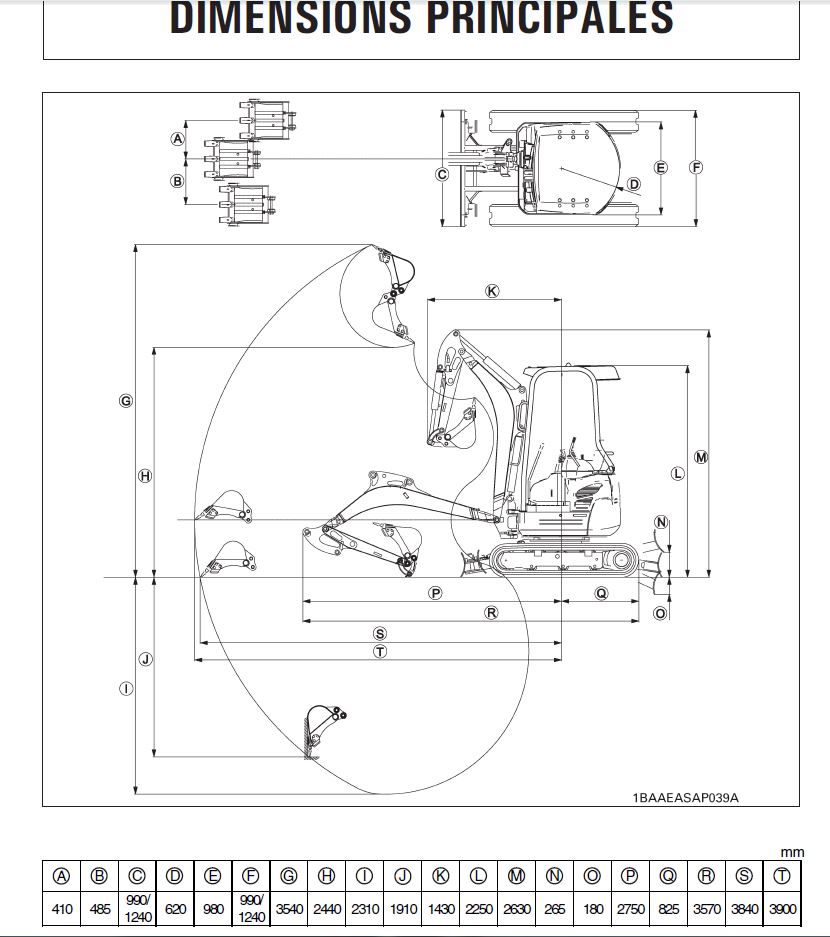 DIMENSIONS PRINCIPALES

A
B
C
D
E
F
K
G
H
L
M
N
P
Q
R
O
S
T
J
I

1BAAEASAP039A

mm

| Ⓐ | Ⓑ | Ⓒ | Ⓓ | Ⓔ | Ⓕ | Ⓖ | Ⓗ | Ⓘ | Ⓙ | Ⓚ | Ⓛ | Ⓜ | Ⓝ | Ⓞ | Ⓟ | Ⓠ | Ⓡ | Ⓢ | Ⓣ |
|---|---|---|---|---|---|---|---|---|---|---|---|---|---|---|---|---|---|---|---|
| 410 | 485 | 990/ 1240 | 620 | 980 | 990/ 1240 | 3540 | 2440 | 2310 | 1910 | 1430 | 2250 | 2630 | 265 | 180 | 2750 | 825 | 3570 | 3840 | 3900 |